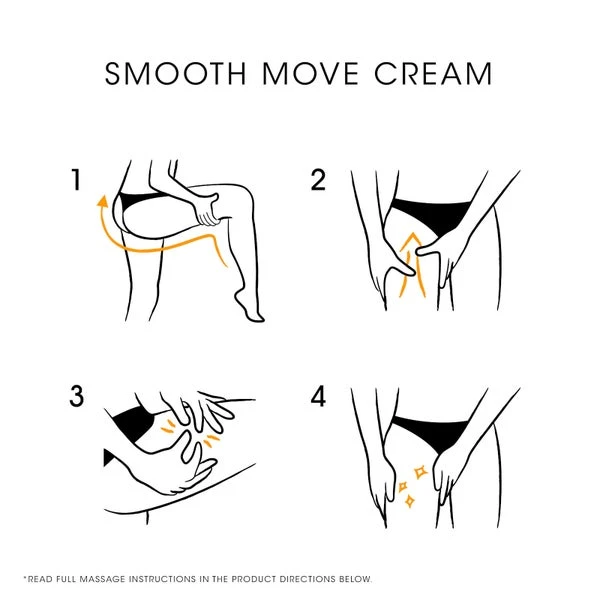 SMOOTH MOVE CREAM

1

2

3

4

*READ FULL MASSAGE INSTRUCTIONS IN THE PRODUCT DIRECTIONS BELOW.