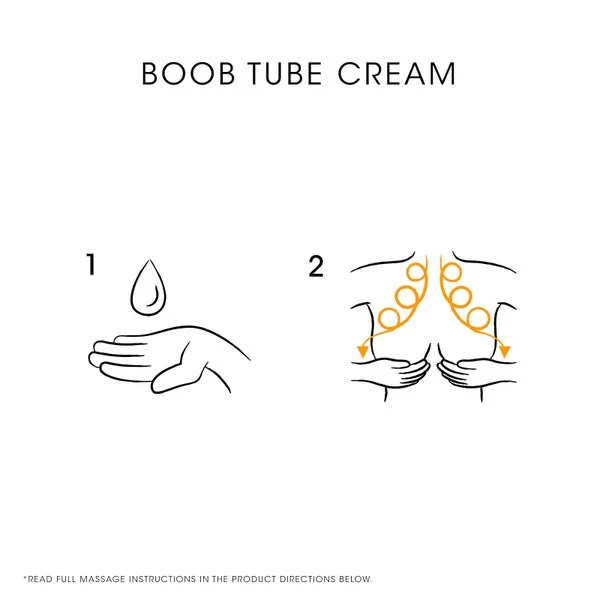 BOOB TUBE CREAM

1

2

*READ FULL MASSAGE INSTRUCTIONS IN THE PRODUCT DIRECTIONS BELOW.